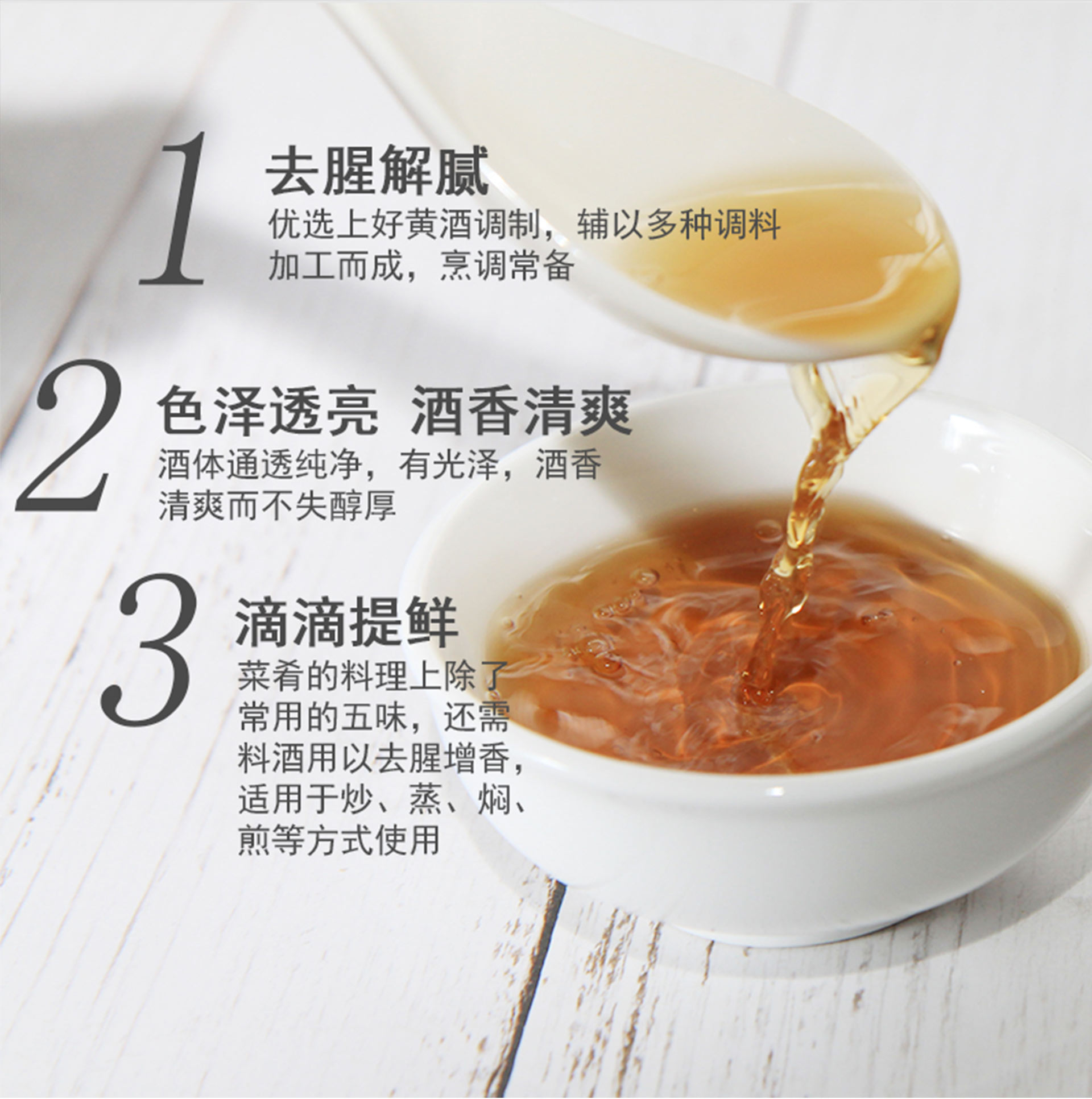 1 去腥解腻
优选上好黄酒调制，辅以多种调料加工而成，烹调常备

2 色泽透亮 酒香清爽
酒体通透纯净，有光泽，酒香清爽而不失醇厚

3 滴滴提鲜
菜肴的料理上除了常用的五味，还需料酒用以去腥增香，适用于炒、蒸、焖、煎等方式使用