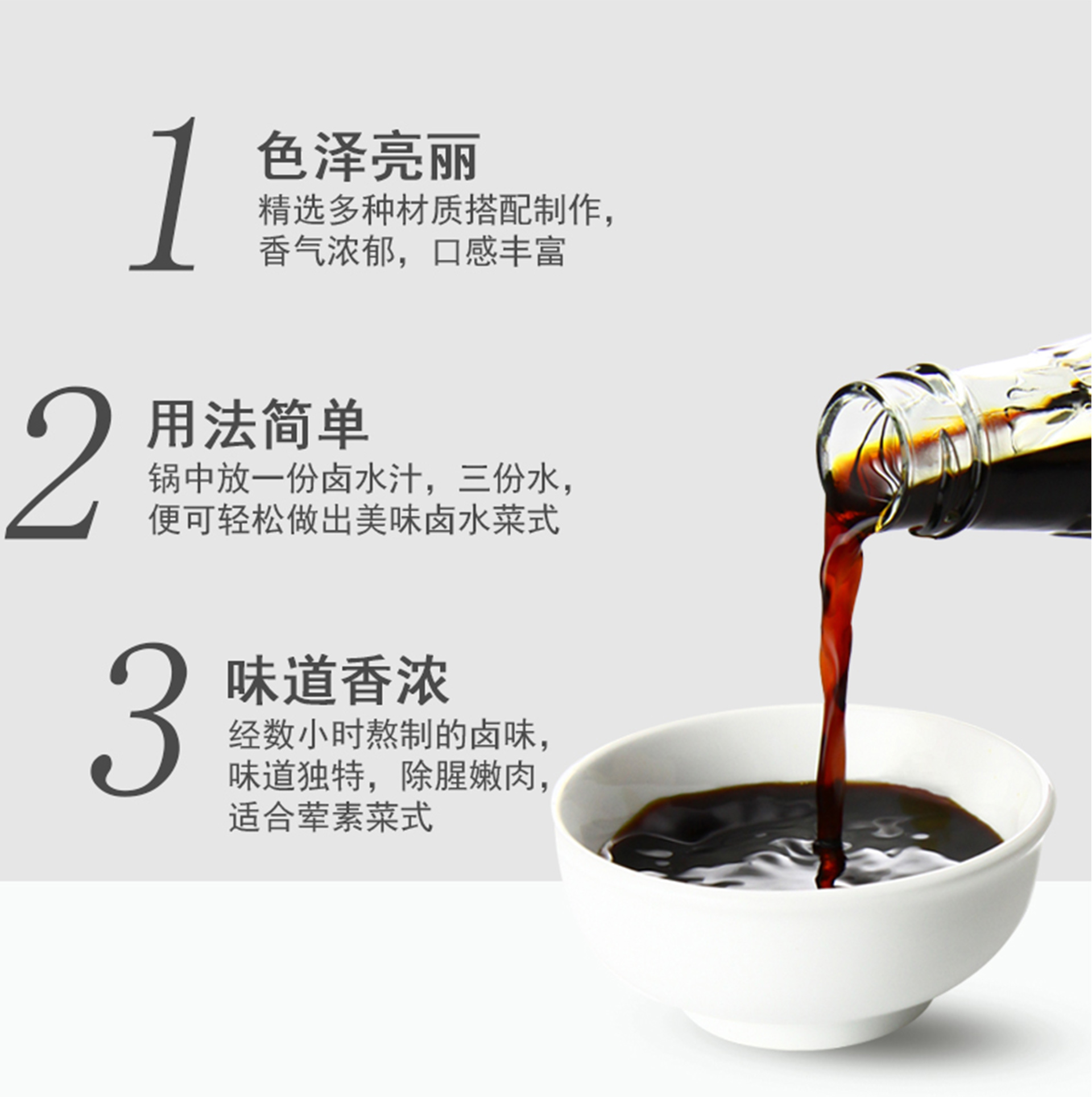 1
色泽亮丽
精选多种材质搭配制作，香气浓郁，口感丰富

2
用法简单
锅中放一份卤水汁，三份水，便可轻松做出美味卤水菜式

3
味道香浓
经数小时熬制的卤味，味道独特，除腥嫩肉，适合荤素菜式