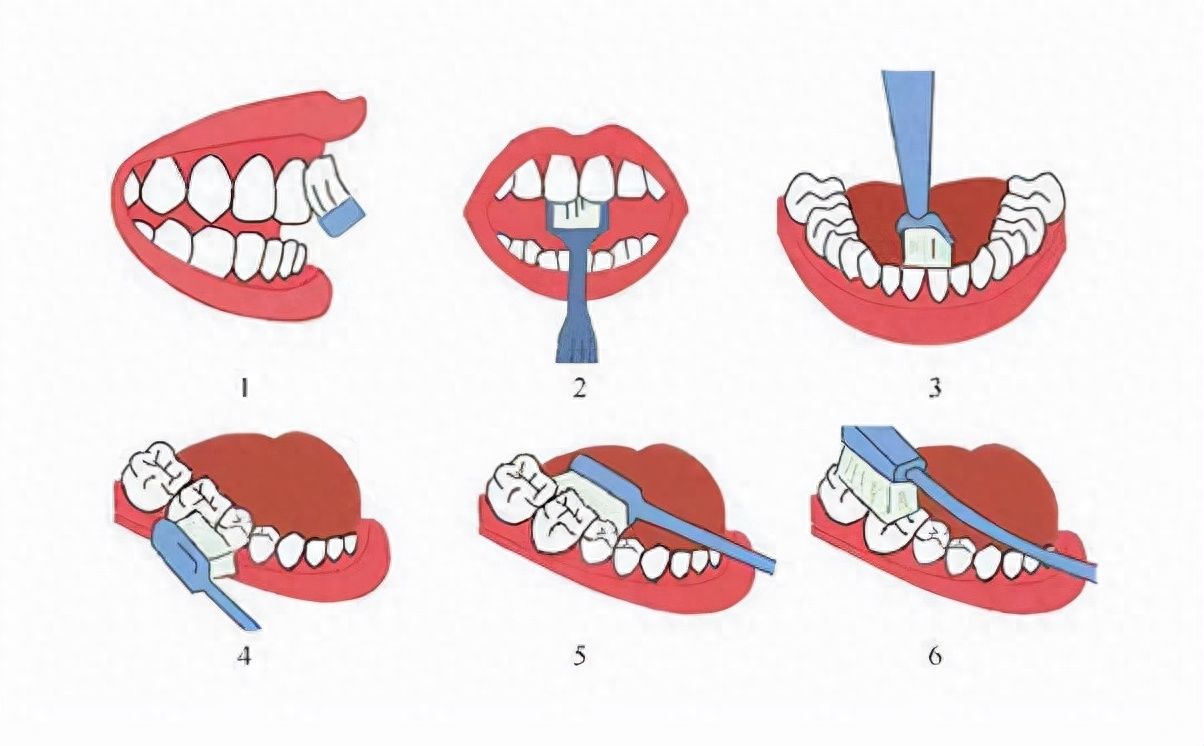 1

2

3

4

5

6