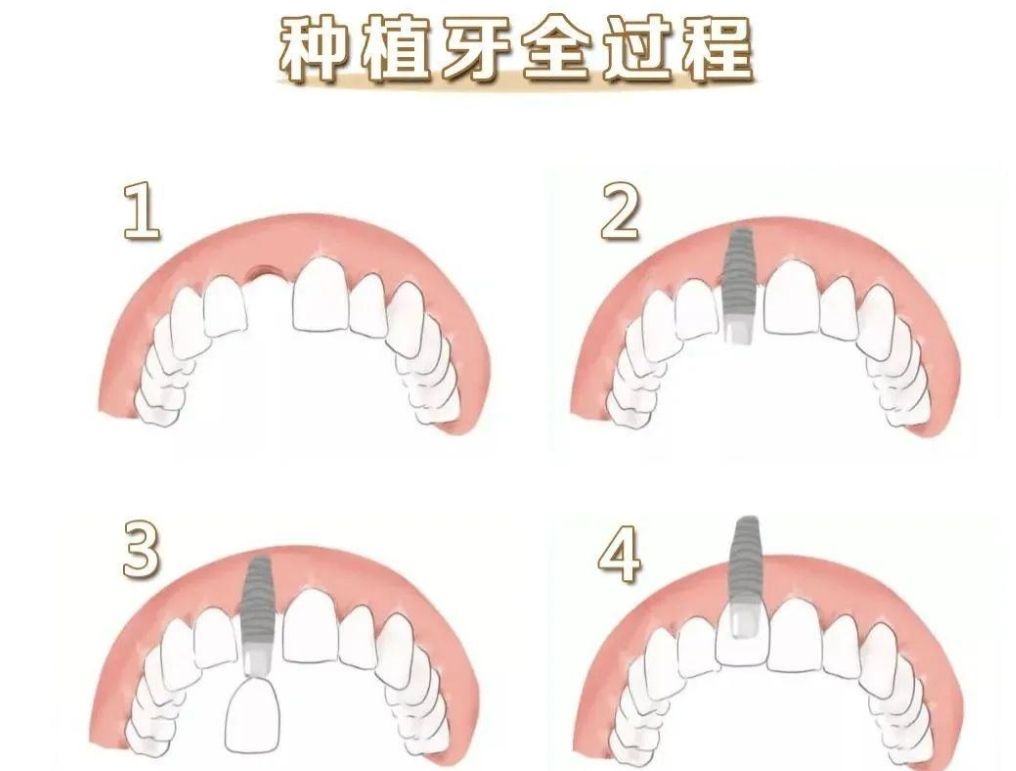 种植牙全过程

1

2

3

4